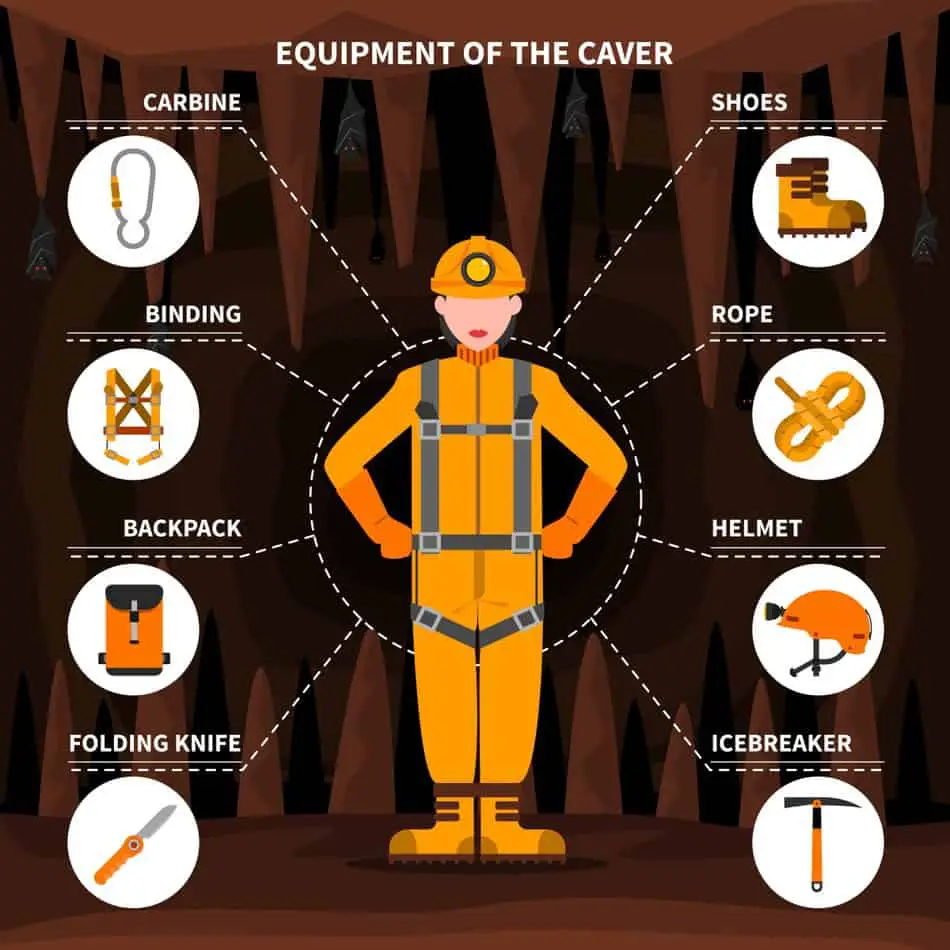 EQUIPMENT OF THE CAVER

CARBINE

BINDING

BACKPACK

FOLDING KNIFE

SHOES

ROPE

HELMET

ICEBREAKER